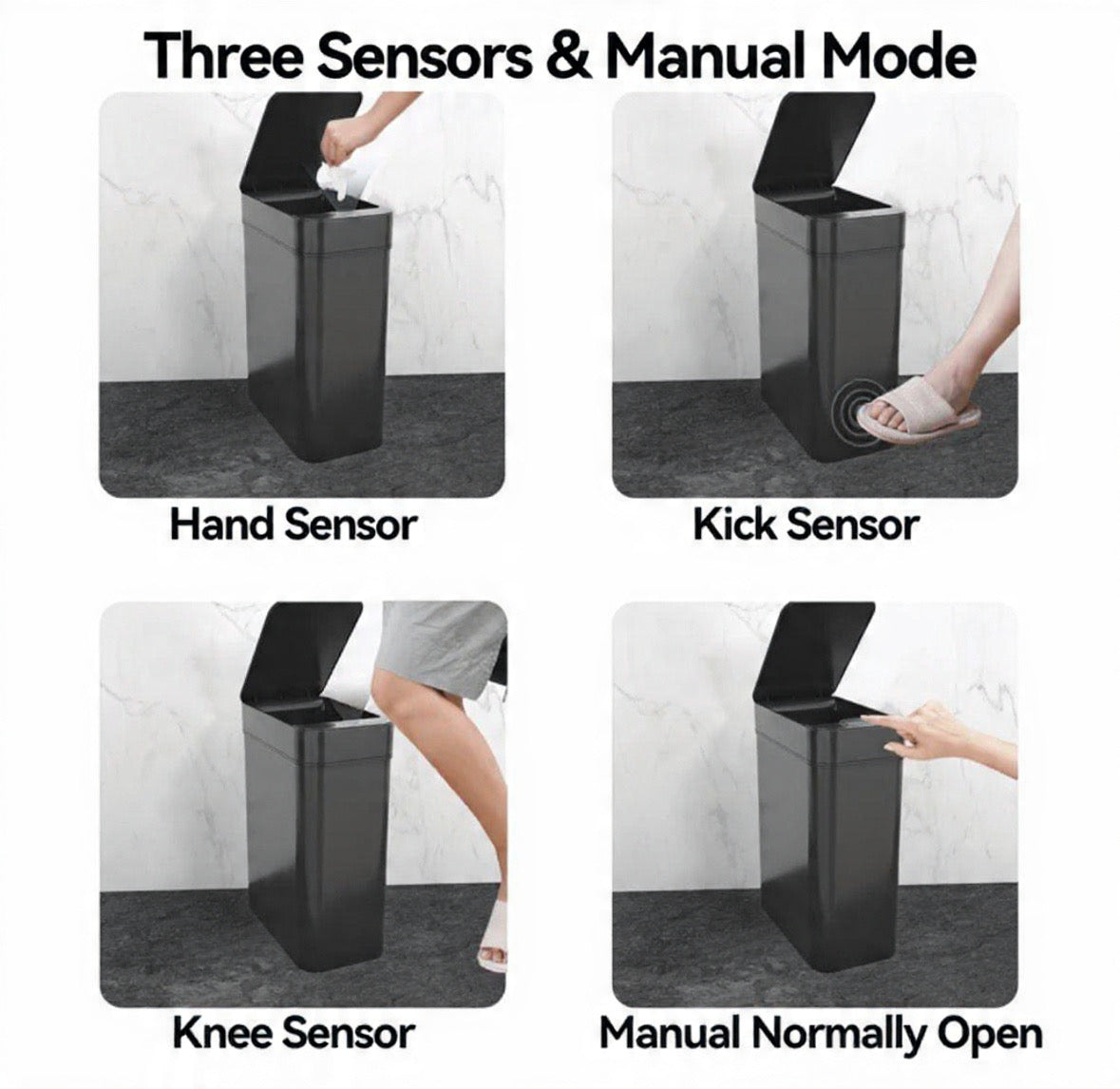 Three Sensors & Manual Mode

Hand Sensor

Kick Sensor

Knee Sensor

Manual Normally Open